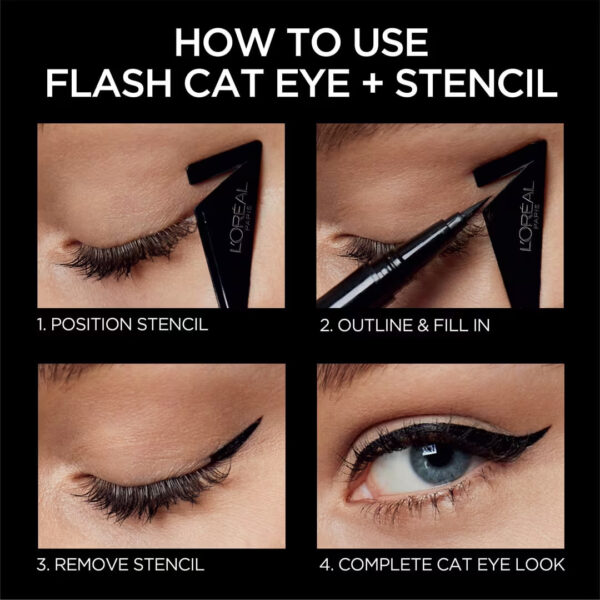 HOW TO USE
FLASH CAT EYE + STENCIL

L'ORÉAL
PARIS

1. POSITION STENCIL

L'ORÉAL
PARIS

2. OUTLINE & FILL IN

3. REMOVE STENCIL

4. COMPLETE CAT EYE LOOK