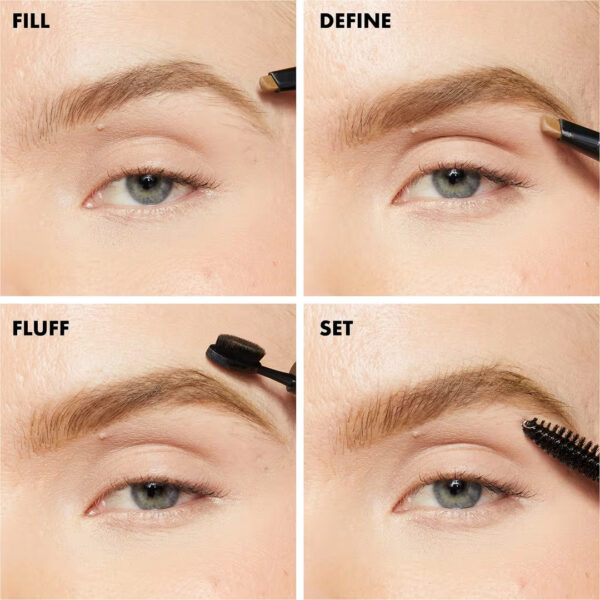 FILL

DEFINE

FLUFF

SET