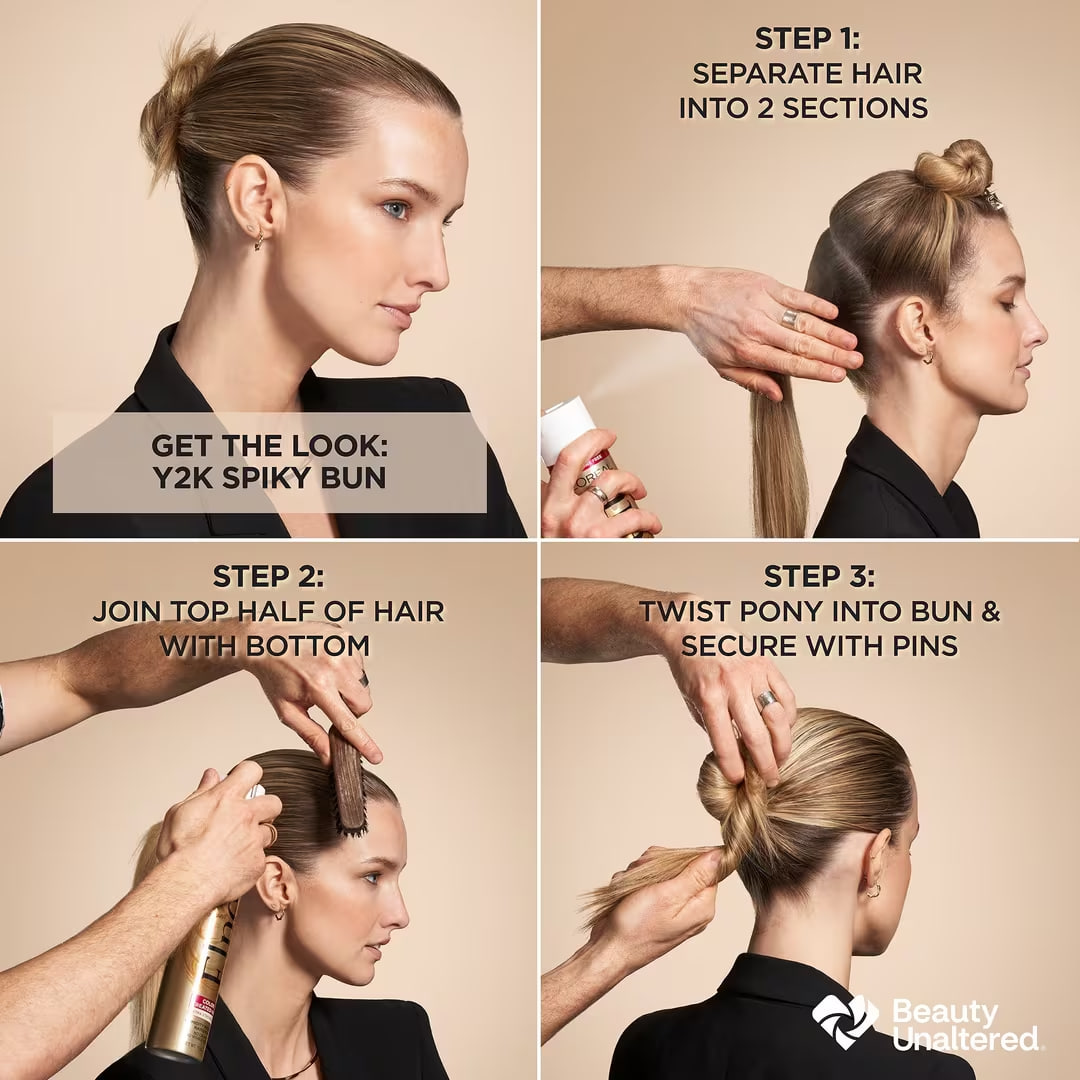 GET THE LOOK:
Y2K SPIKY BUN

STEP 1:
SEPARATE HAIR INTO 2 SECTIONS

L'ORÉAL

STEP 2:
JOIN TOP HALF OF HAIR WITH BOTTOM

STEP 3:
TWIST PONY INTO BUN & SECURE WITH PINS

Beauty Unaltered.